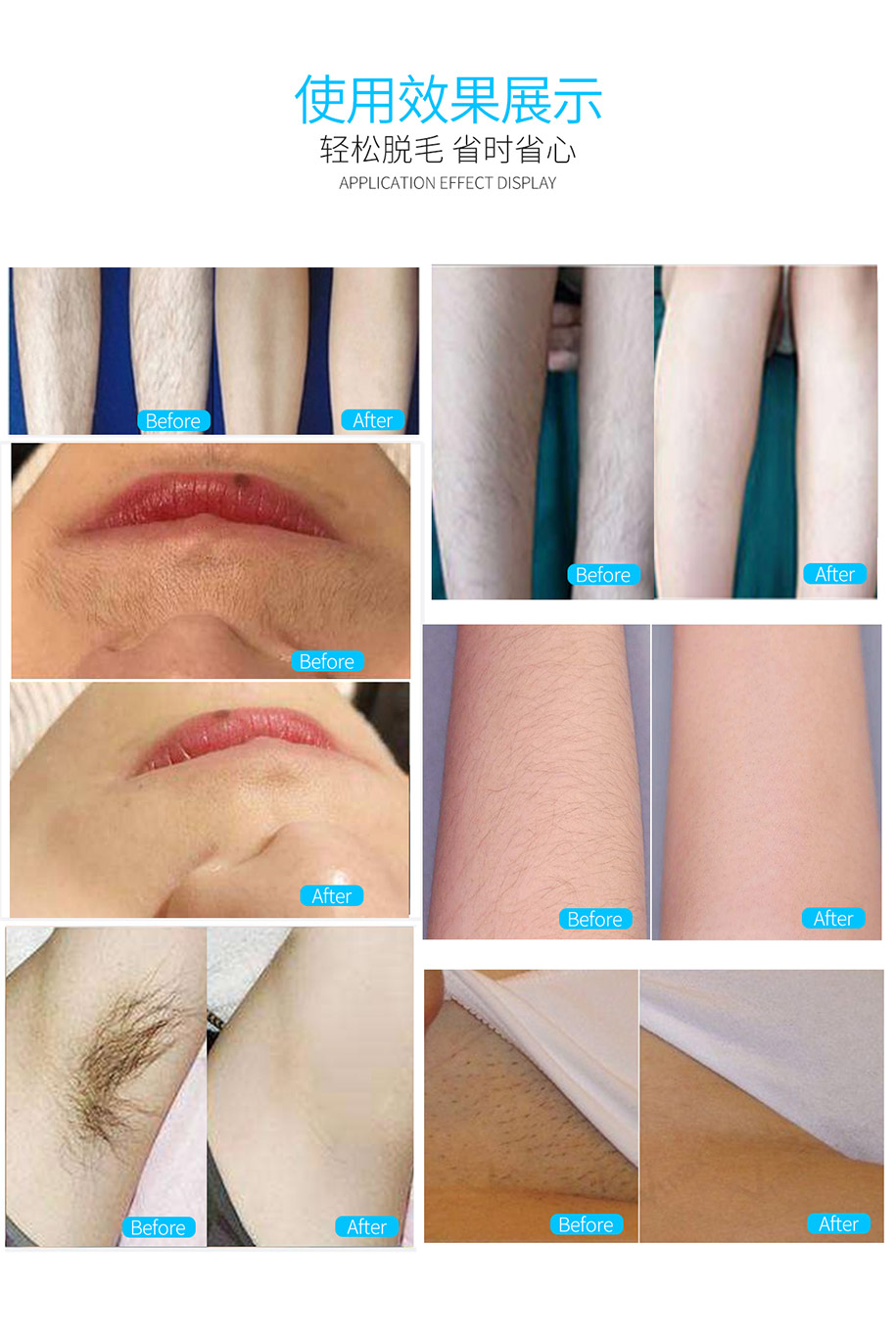 使用效果展示
轻松脱毛 省时省心
APPLICATION EFFECT DISPLAY

Before
After

Before
After

Before

After

Before
After

Before
After

Before
After